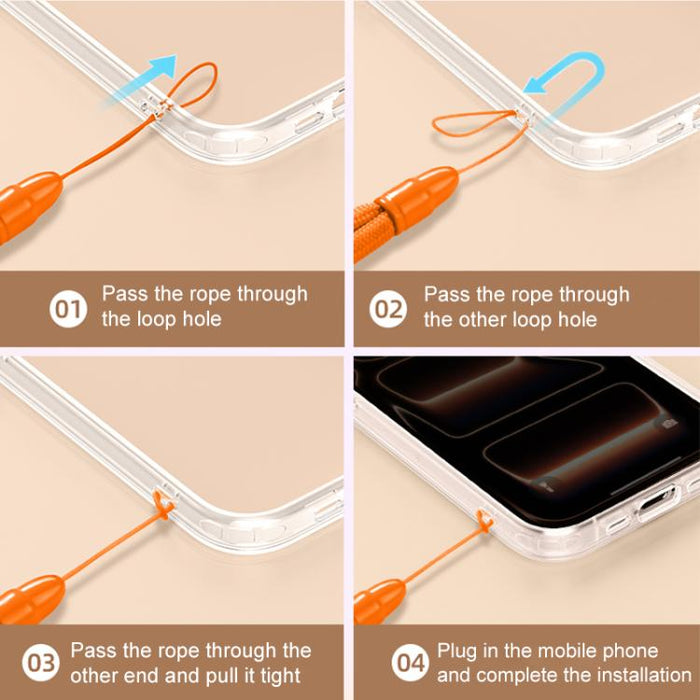 01 Pass the rope through the loop hole

02 Pass the rope through the other loop hole

03 Pass the rope through the other end and pull it tight

04 Plug in the mobile phone and complete the installation