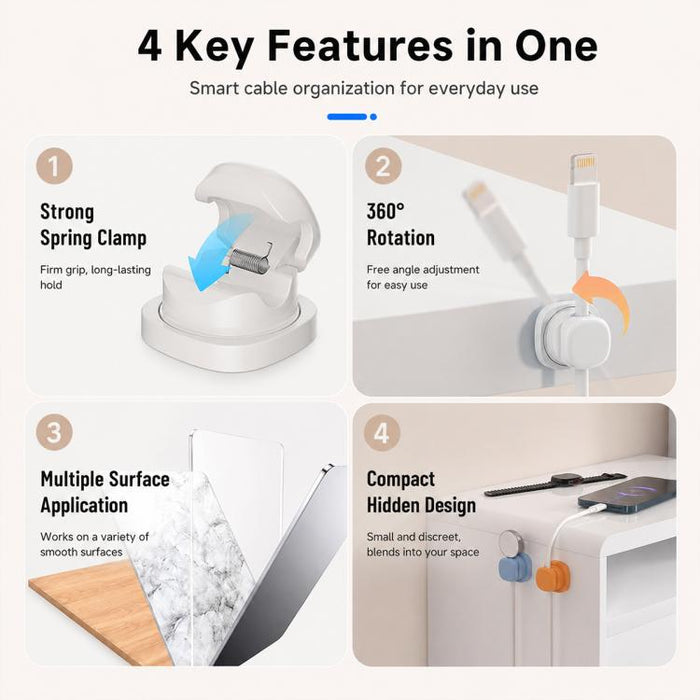 4 Key Features in One

Smart cable organization for everyday use

1

Strong
Spring Clamp

Firm grip, long-lasting hold

2

360°
Rotation

Free angle adjustment for easy use

3

Multiple Surface
Application

Works on a variety of smooth surfaces

4

Compact
Hidden Design

Small and discreet, blends into your space