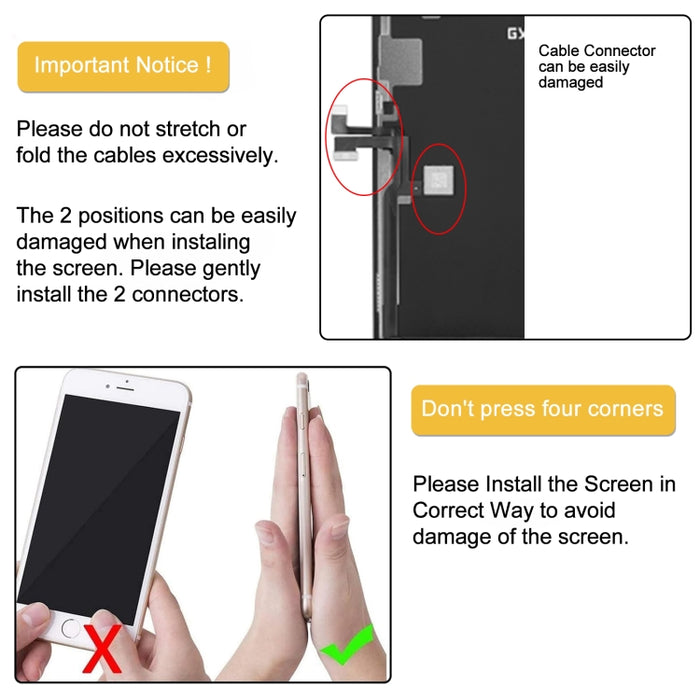 Important Notice !

Please do not stretch or fold the cables excessively.

The 2 positions can be easily damaged when instaling the screen. Please gently install the 2 connectors.

GX

Cable Connector can be easily damaged

Don't press four corners

Please Install the Screen in Correct Way to avoid damage of the screen.