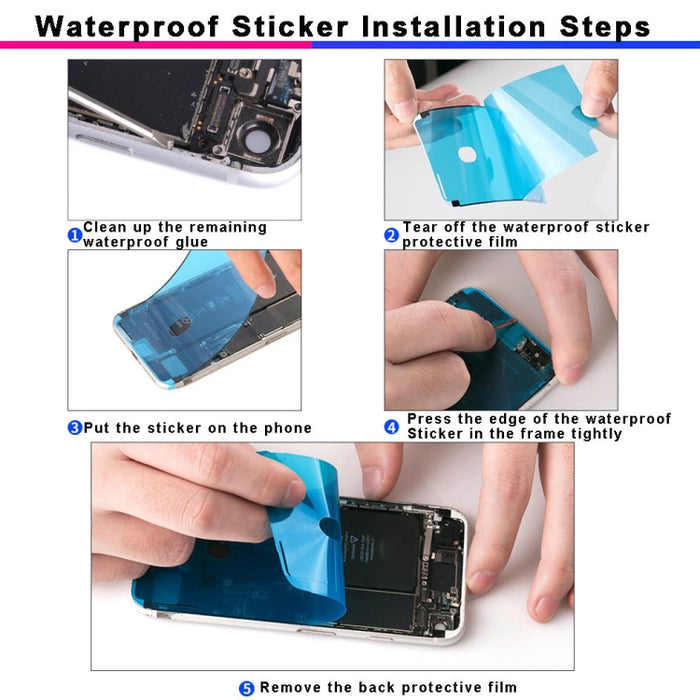 Waterproof Sticker Installation Steps

1 Clean up the remaining waterproof glue

2 Tear off the waterproof sticker protective film

3 Put the sticker on the phone

4 Press the edge of the waterproof Sticker in the frame tightly

5 Remove the back protective film