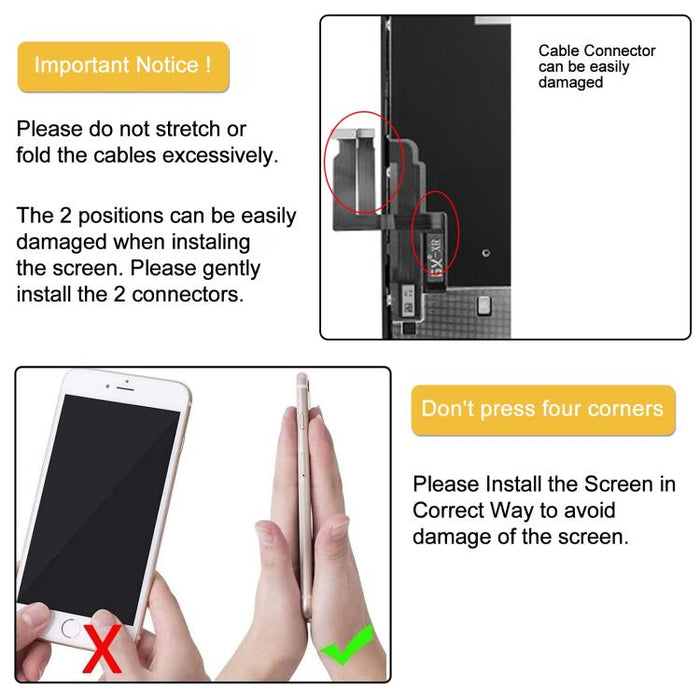 Important Notice !

Please do not stretch or fold the cables excessively.

The 2 positions can be easily damaged when instaling the screen. Please gently install the 2 connectors.

Cable Connector can be easily damaged

GX-XR

Don't press four corners

Please Install the Screen in Correct Way to avoid damage of the screen.