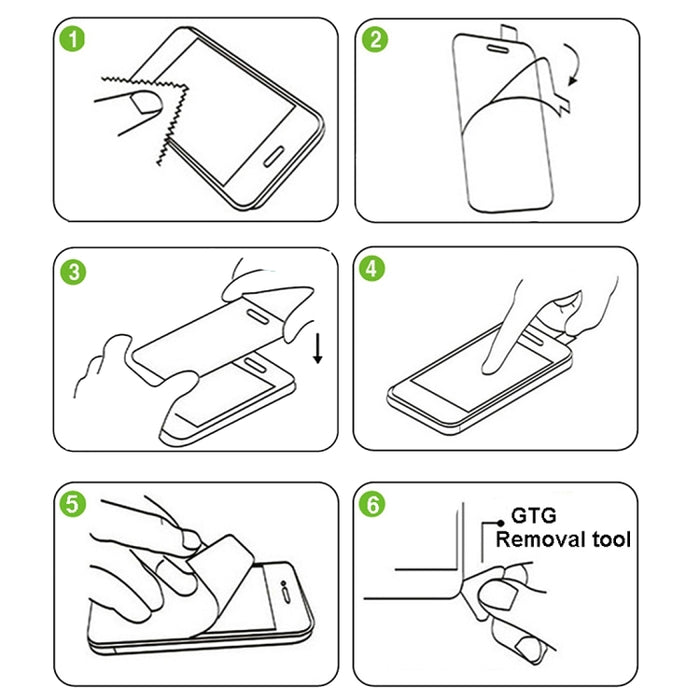 1

2

3

4

5

6

GTG
Removal tool