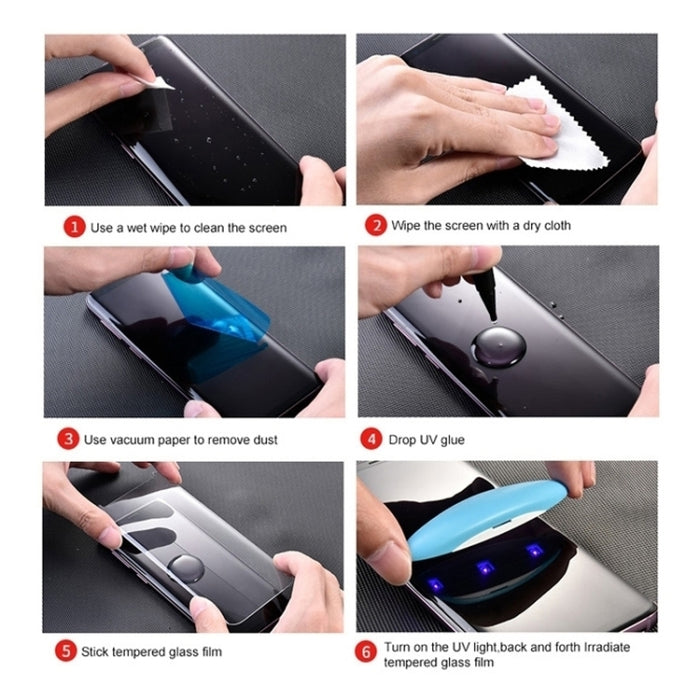 1 Use a wet wipe to clean the screen

2 Wipe the screen with a dry cloth

3 Use vacuum paper to remove dust

4 Drop UV glue

5 Stick tempered glass film

6 Turn on the UV light,back and forth Irradiate tempered glass film