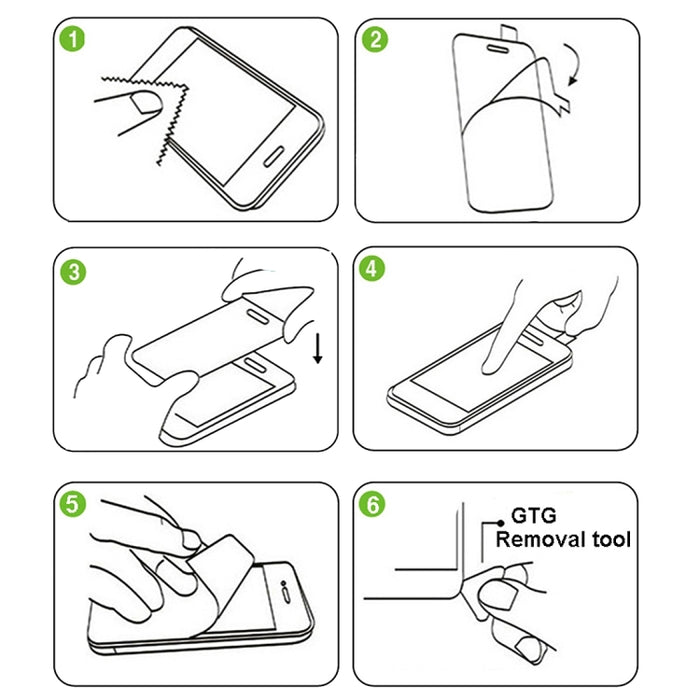 1

2

3

4

5

6

GTG
Removal tool