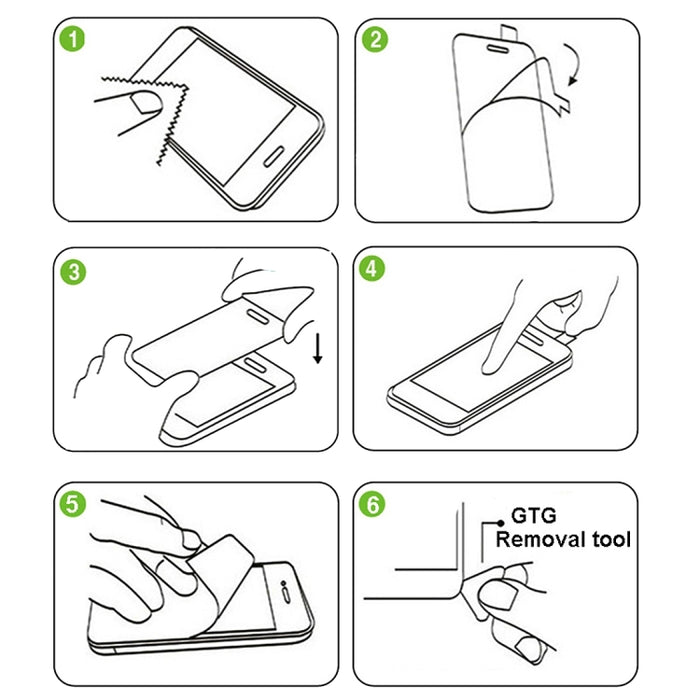 1

2

3

4

5

6

GTG
Removal tool