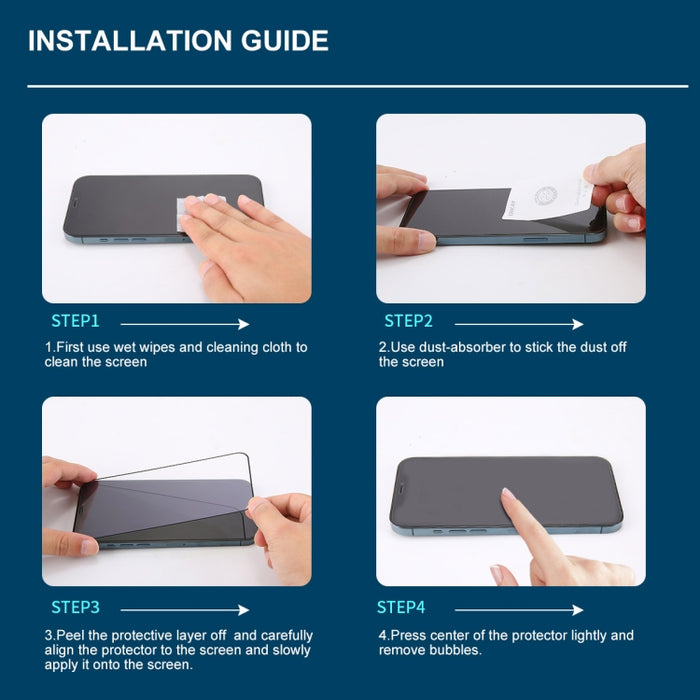 INSTALLATION GUIDE

STEP1

1.First use wet wipes and cleaning cloth to clean the screen

STEP2

2.Use dust-absorber to stick the dust off the screen

STEP3

3.Peel the protective layer off and carefully align the protector to the screen and slowly apply it onto the screen.

STEP4

4.Press center of the protector lightly and remove bubbles.