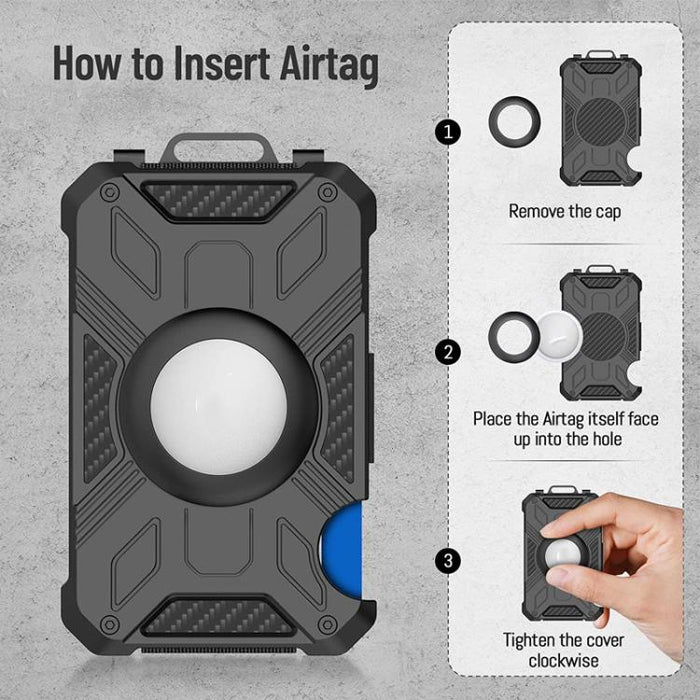 How to Insert Airtag

1

Remove the cap

2

Place the Airtag itself face up into the hole

3

Tighten the cover clockwise