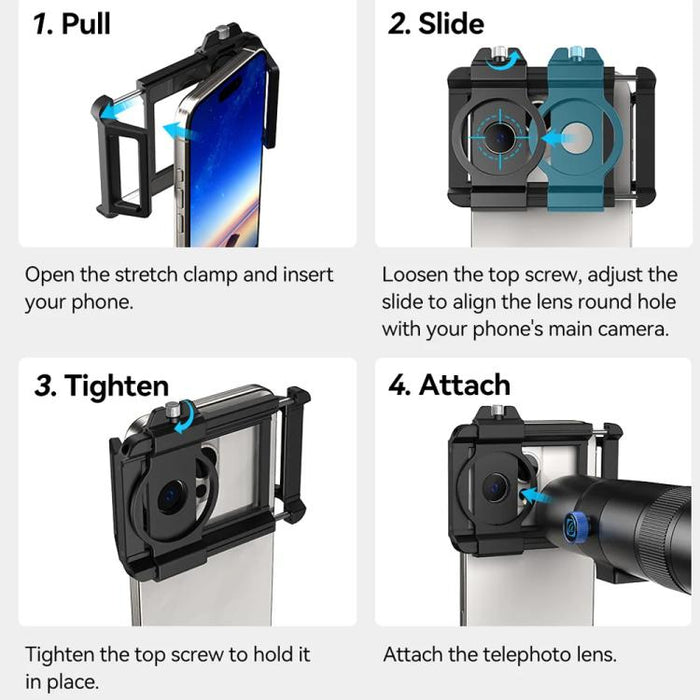 1. Pull

Open the stretch clamp and insert your phone.

2. Slide

Loosen the top screw, adjust the slide to align the lens round hole with your phone's main camera.

3. Tighten

Tighten the top screw to hold it in place.

4. Attach

Attach the telephoto lens.