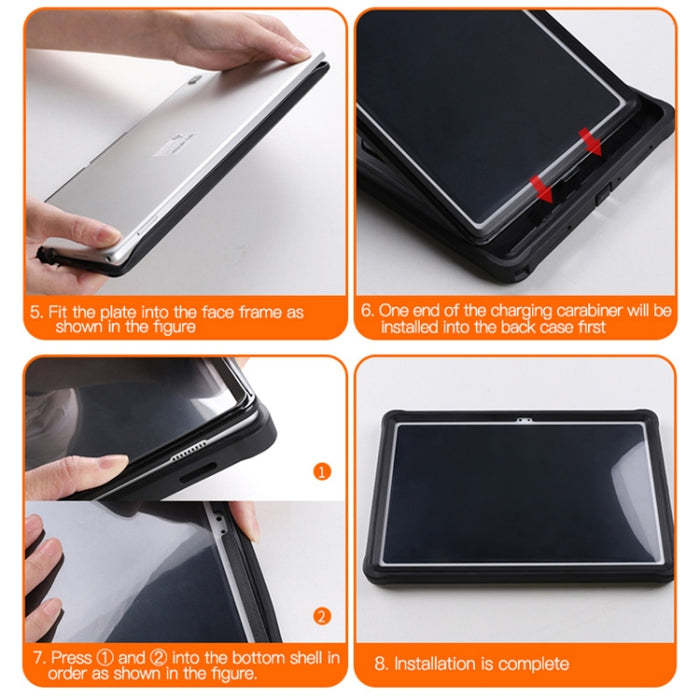 5. Fit the plate into the face frame as shown in the figure

6. One end of the charging carabiner will be installed into the back case first

1

2

7. Press ① and ② into the bottom shell in order as shown in the figure.

8. Installation is complete